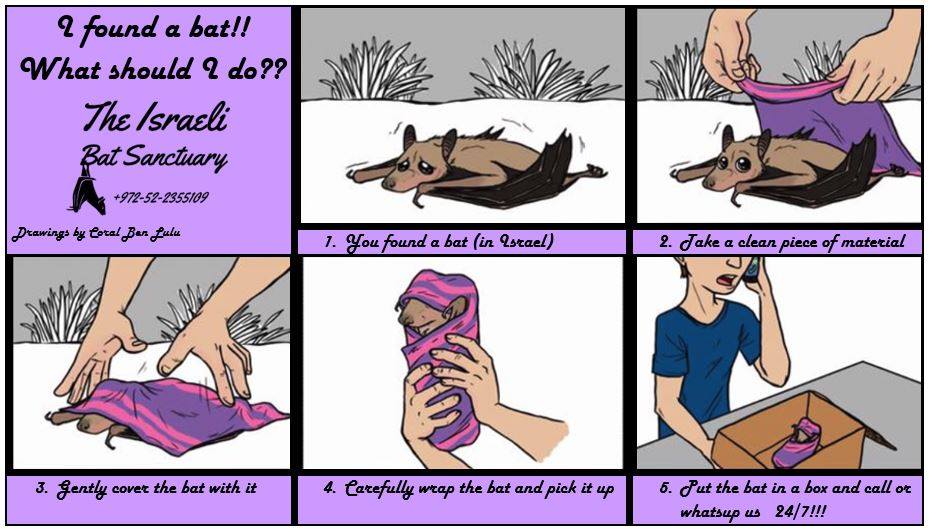 I found a bat!!
What should I do??

The Israeli
Bat Sanctuary

+972-52-2355109

Drawings by Coral Ben Lulu

1. You found a bat (in Israel)

2. Take a clean piece of material

3. Gently cover the bat with it

4. Carefully wrap the bat and pick it up

5. Put the bat in a box and call or whatsup us 24/7!!!